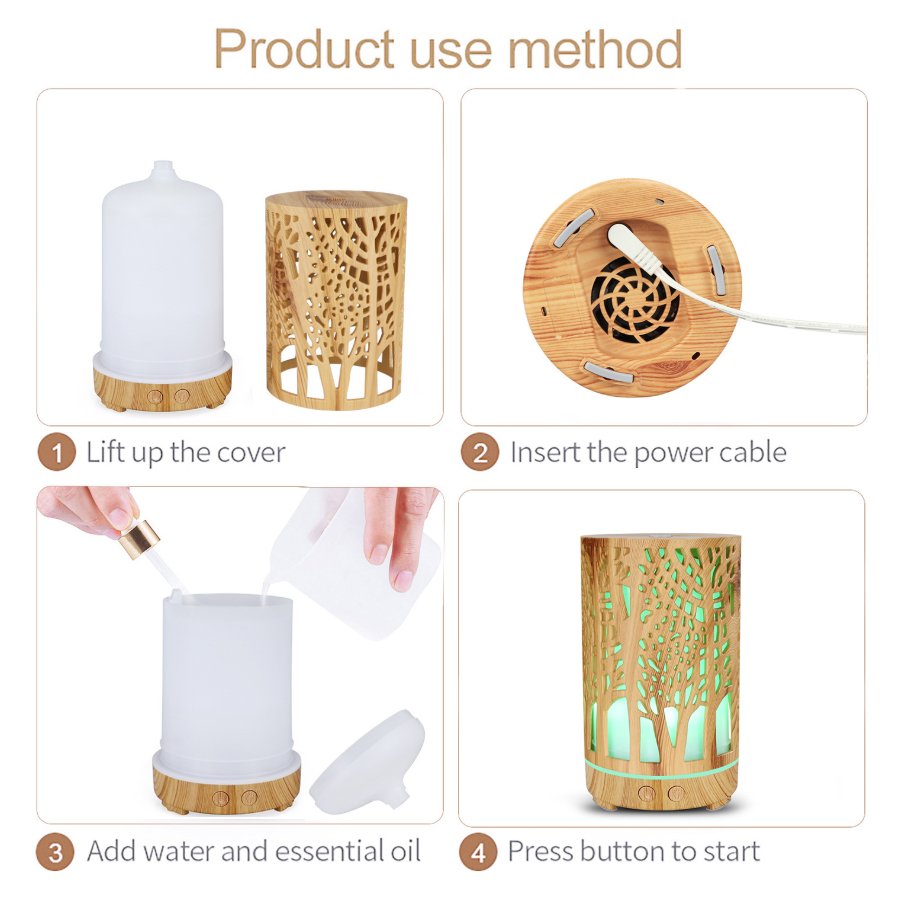 Product use method

1 Lift up the cover

2 Insert the power cable

3 Add water and essential oil

4 Press button to start